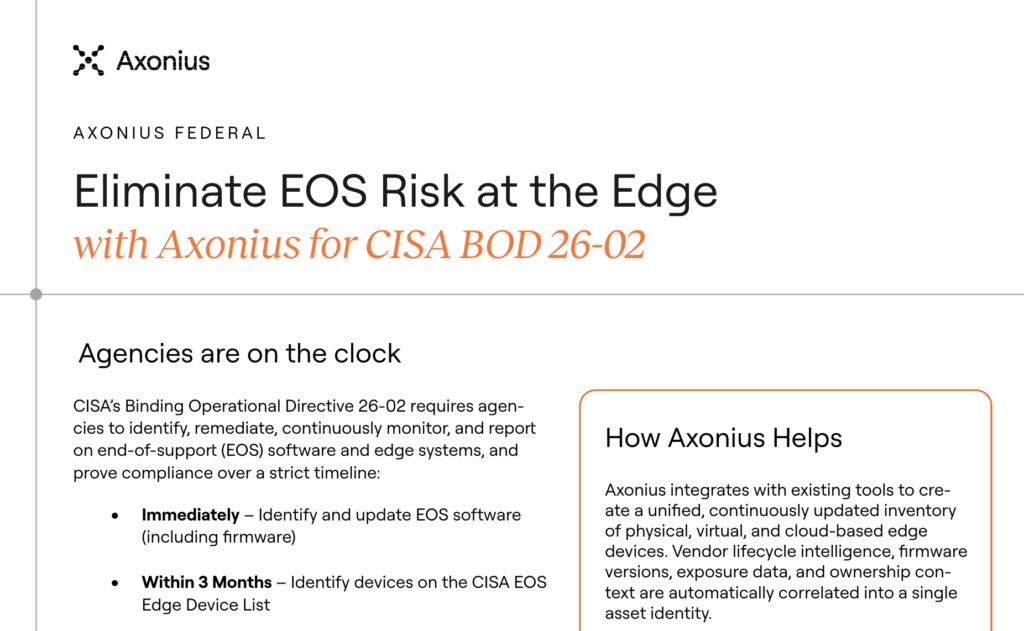 Axonius

AXONIUS FEDERAL

Eliminate EOS Risk at the Edge
with Axonius for CISA BOD 26-02

Agencies are on the clock

CISA's Binding Operational Directive 26-02 requires agencies to identify, remediate, continuously monitor, and report on end-of-support (EOS) software and edge systems, and prove compliance over a strict timeline:

• Immediately – Identify and update EOS software (including firmware)

• Within 3 Months – Identify devices on the CISA EOS Edge Device List

How Axonius Helps

Axonius integrates with existing tools to create a unified, continuously updated inventory of physical, virtual, and cloud-based edge devices. Vendor lifecycle intelligence, firmware versions, exposure data, and ownership context are automatically correlated into a single asset identity.