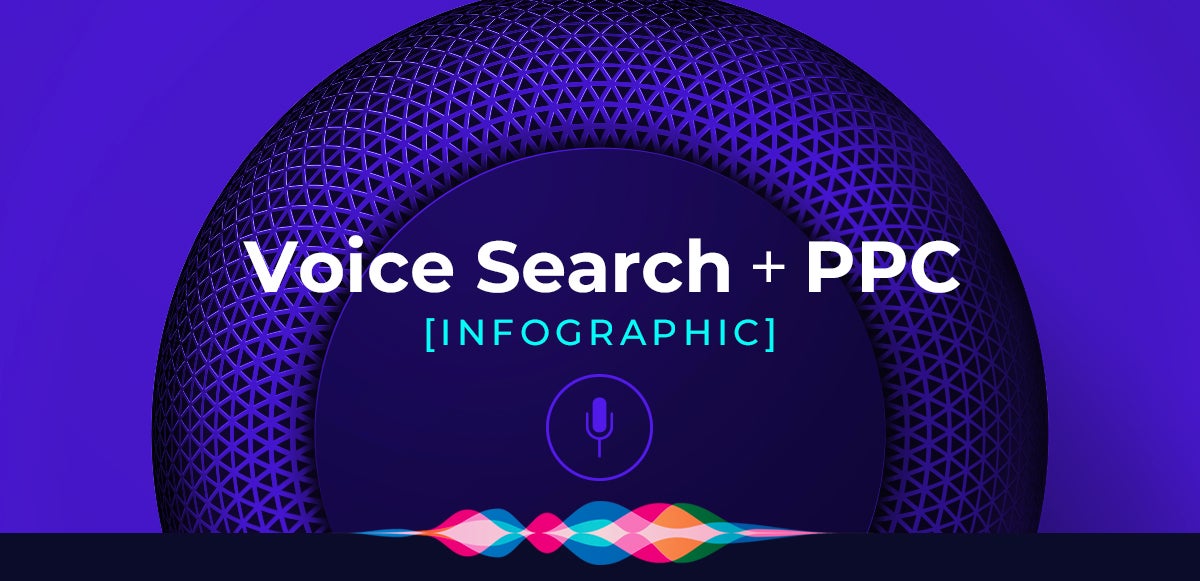 Voice Search + PPC
[INFOGRAPHIC]